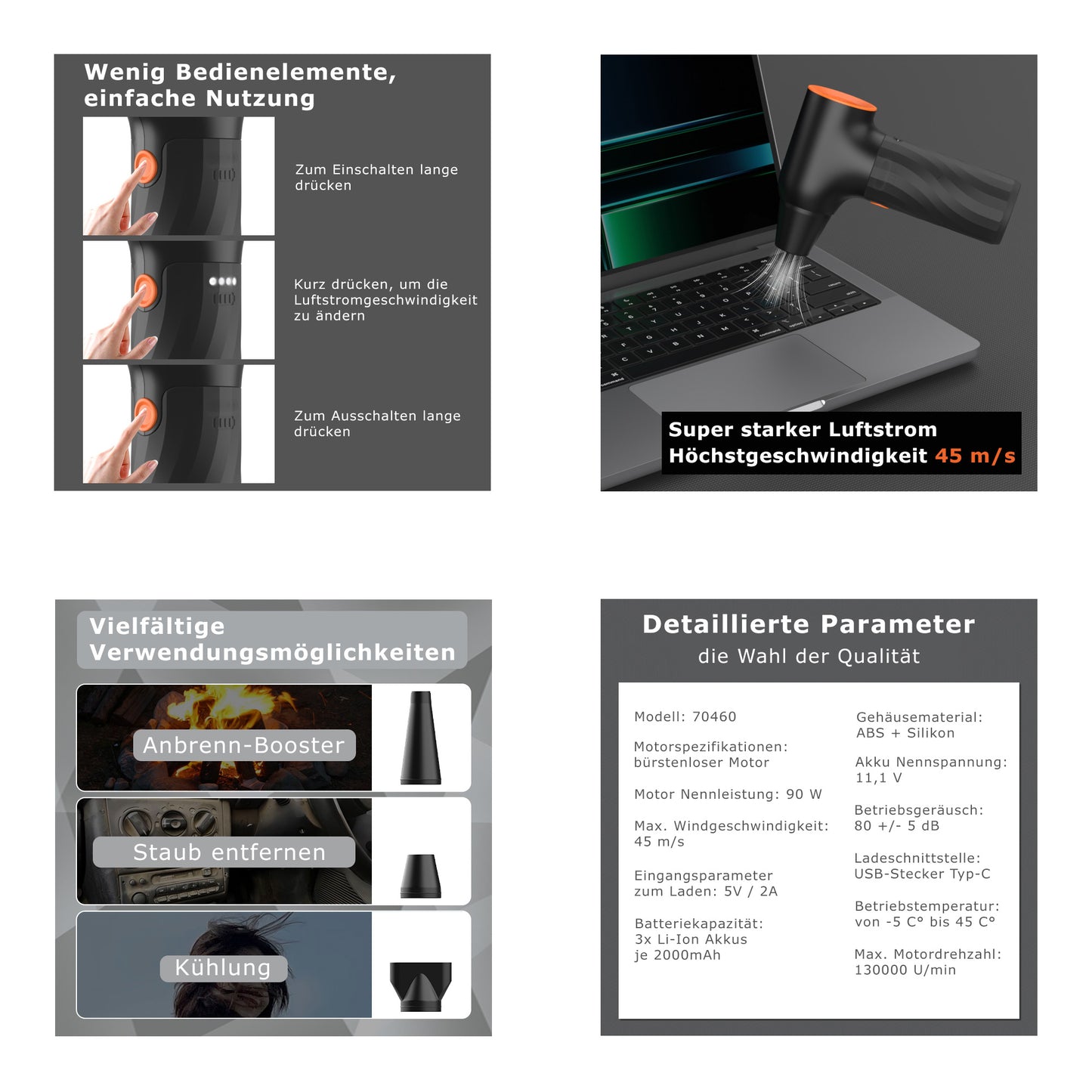 Wenig Bedienelemente, einfache Nutzung

Zum Einschalten lange drücken

Kurz drücken, um die Luftstromgeschwindigkeit zu ändern

Zum Ausschalten lange drücken

Super starker Luftstrom
Höchstgeschwindigkeit 45 m/s

Vielfältige Verwendungsmöglichkeiten

Anbrenn-Booster

Staub entfernen

Kühlung

Detaillierte Parameter
die Wahl der Qualität

Modell: 70460

Motorspezifikationen: bürstenloser Motor

Motor Nennleistung: 90 W

Max. Windgeschwindigkeit: 45 m/s

Eingangsparameter zum Laden: 5V / 2A

Batteriekapazität: 3x Li-Ion Akkus je 2000mAh

Gehäusematerial: ABS + Silikon

Akku Nennspannung: 11,1 V

Betriebsgeräusch: 80 +/- 5 dB

Ladeschnittstelle: USB-Stecker Typ-C

Betriebstemperatur: von -5 C° bis 45 C°

Max. Motordrehzahl: 130000 U/min